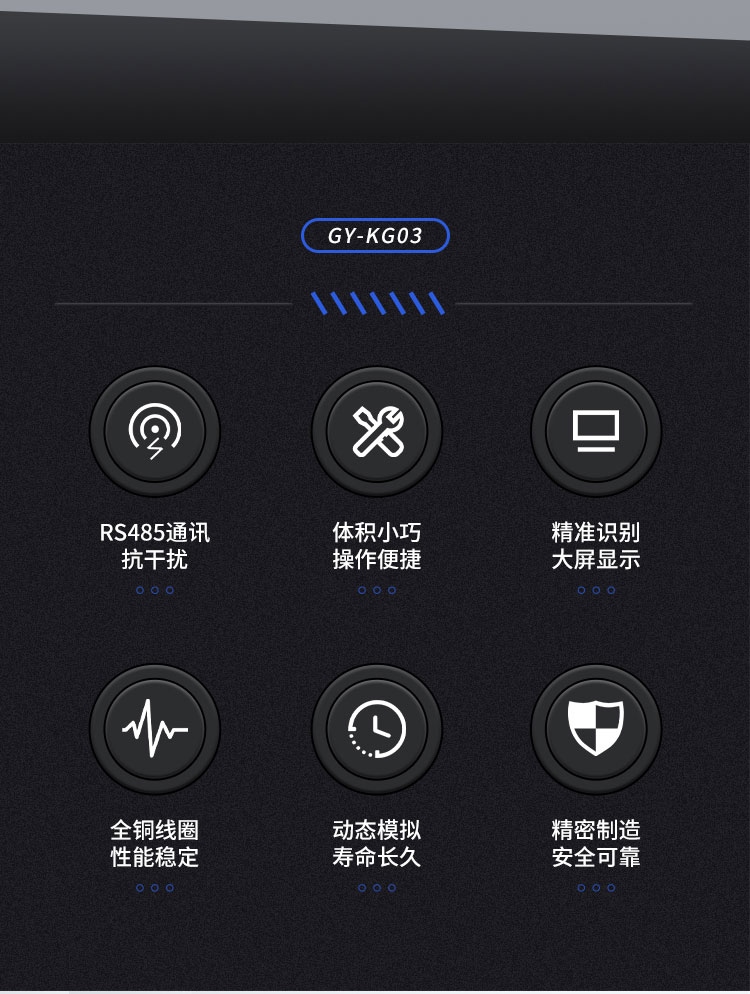 GY-KG03

RS485通讯
抗干扰

体积小巧
操作便捷

精准识别
大屏显示

全铜线圈
性能稳定

动态模拟
寿命长久

精密制造
安全可靠